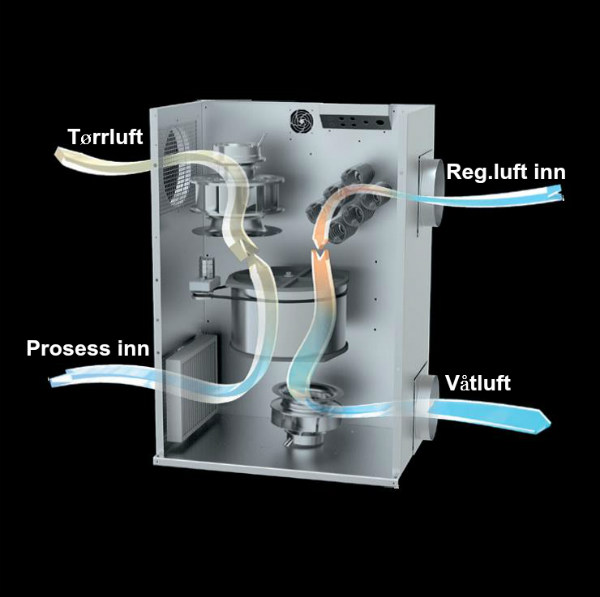 Tørrluft

Reg.luft inn

Prosess inn

Våtluft